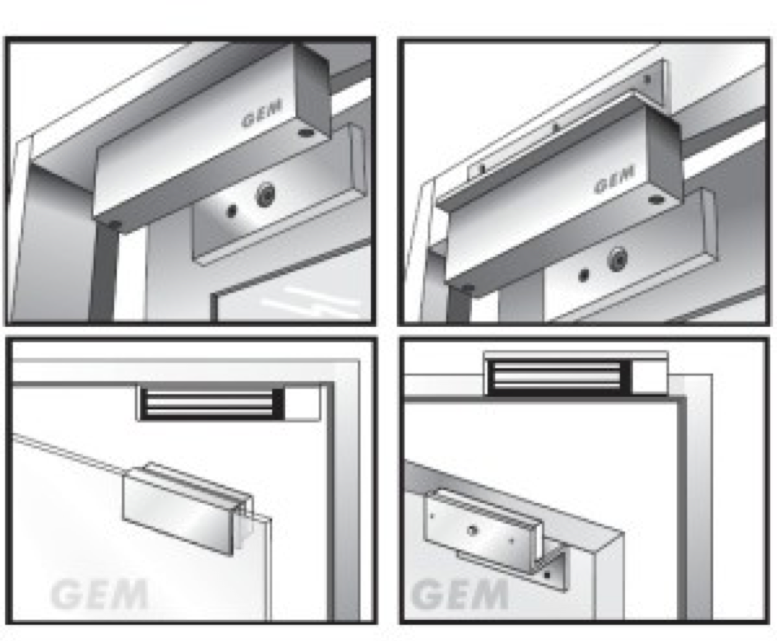 GEM

GEM

GEM

GEM